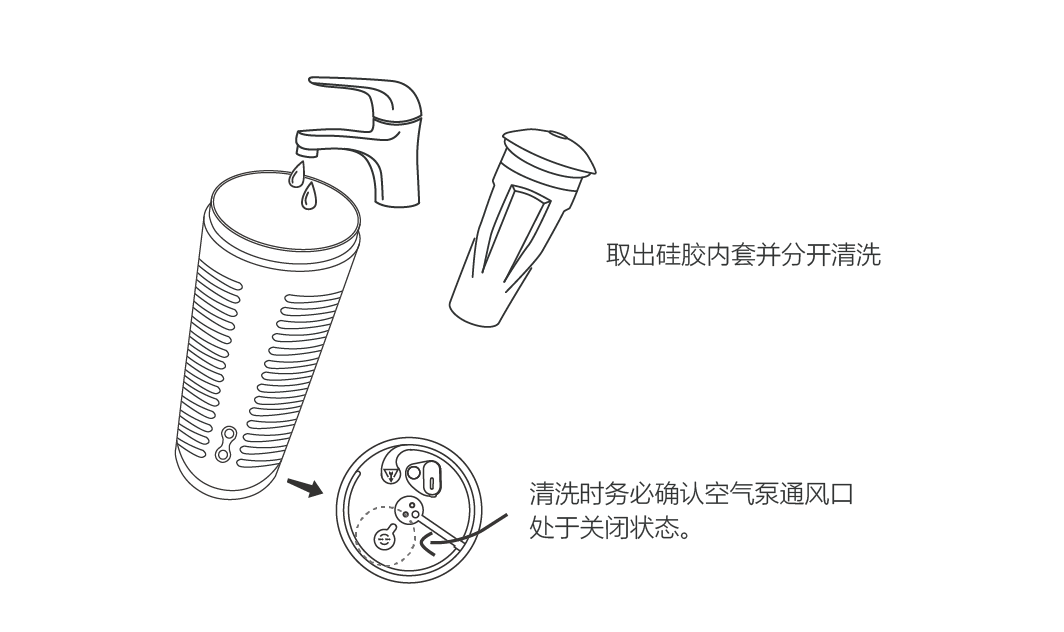 取出硅胶内套并分开清洗

清洗时务必确认空气泵通风口处于关闭状态。