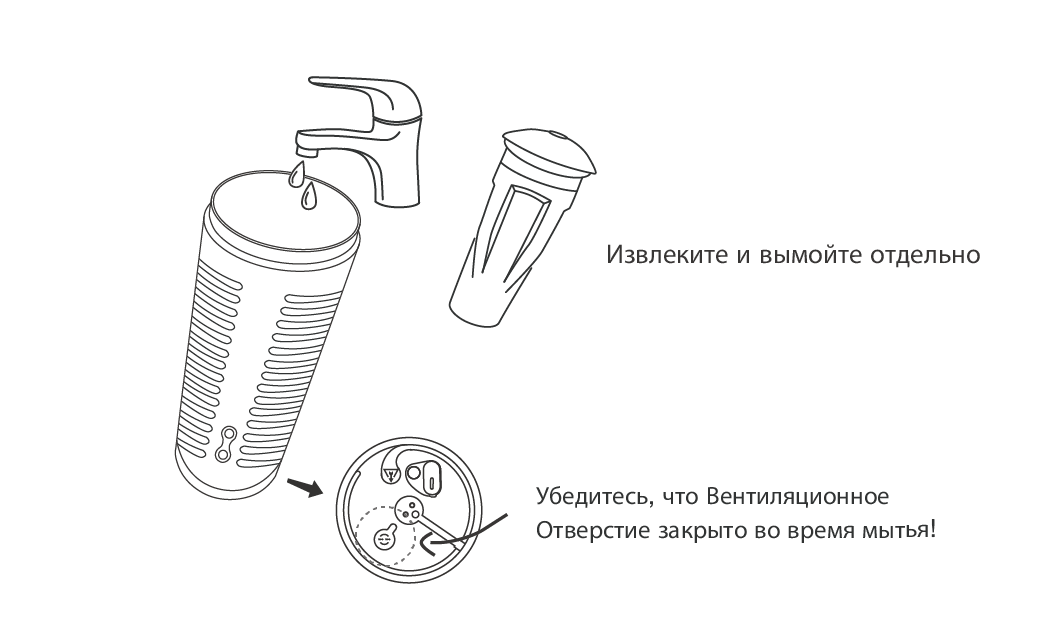 Извлеките и вымойте отдельно

Убедитесь, что Вентиляционное Отверстие закрыто во время мытья!