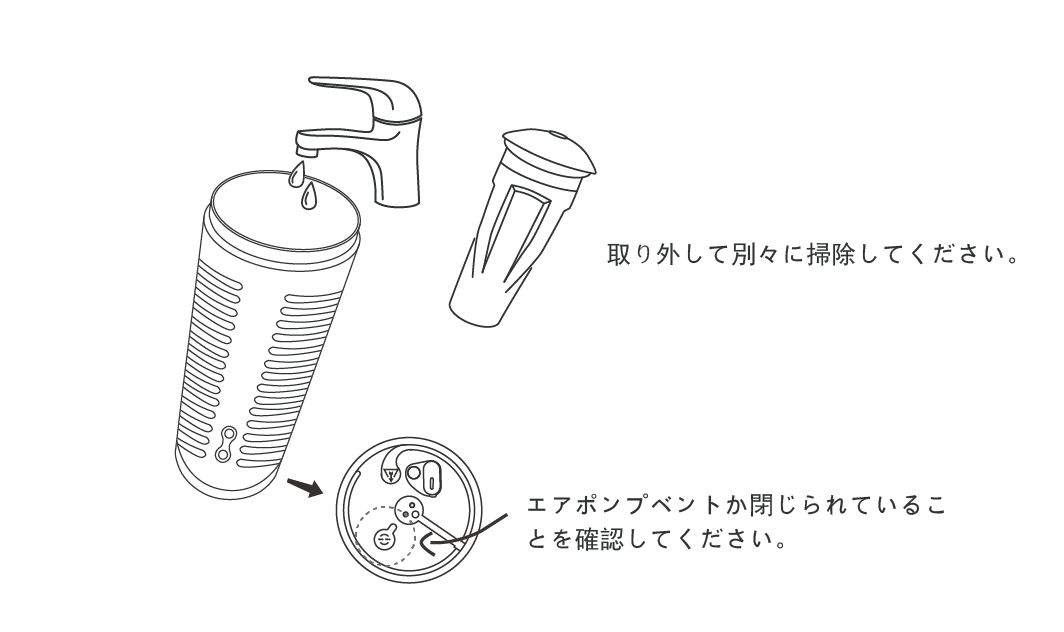 取り外して別々に掃除してください。

エアポンプベントか閉じられていることを確認してください。