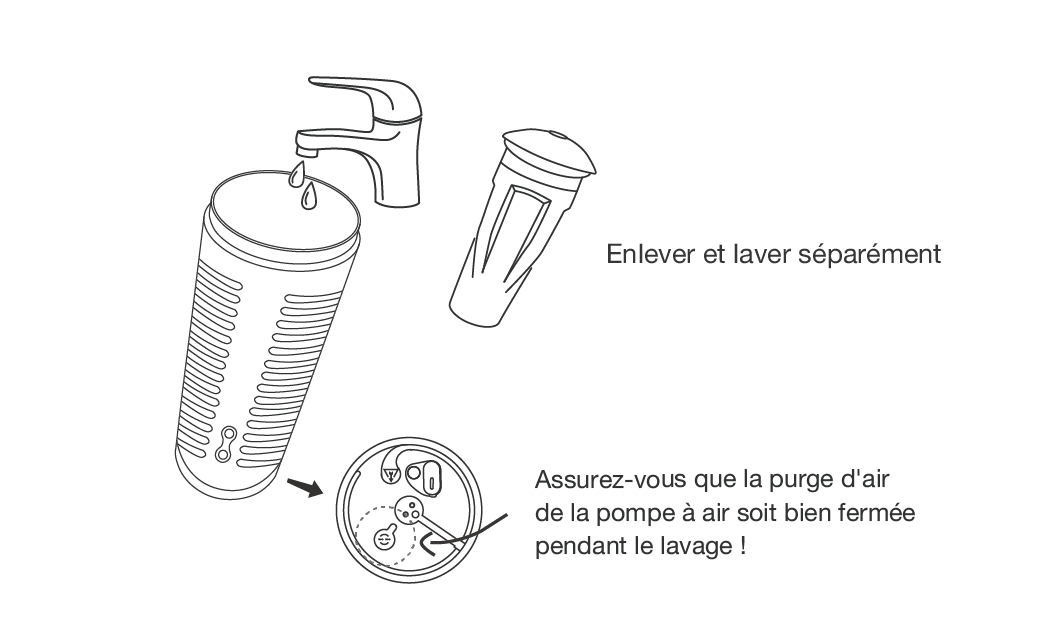 Enlever et laver séparément

Assurez-vous que la purge d'air de la pompe à air soit bien fermée pendant le lavage !